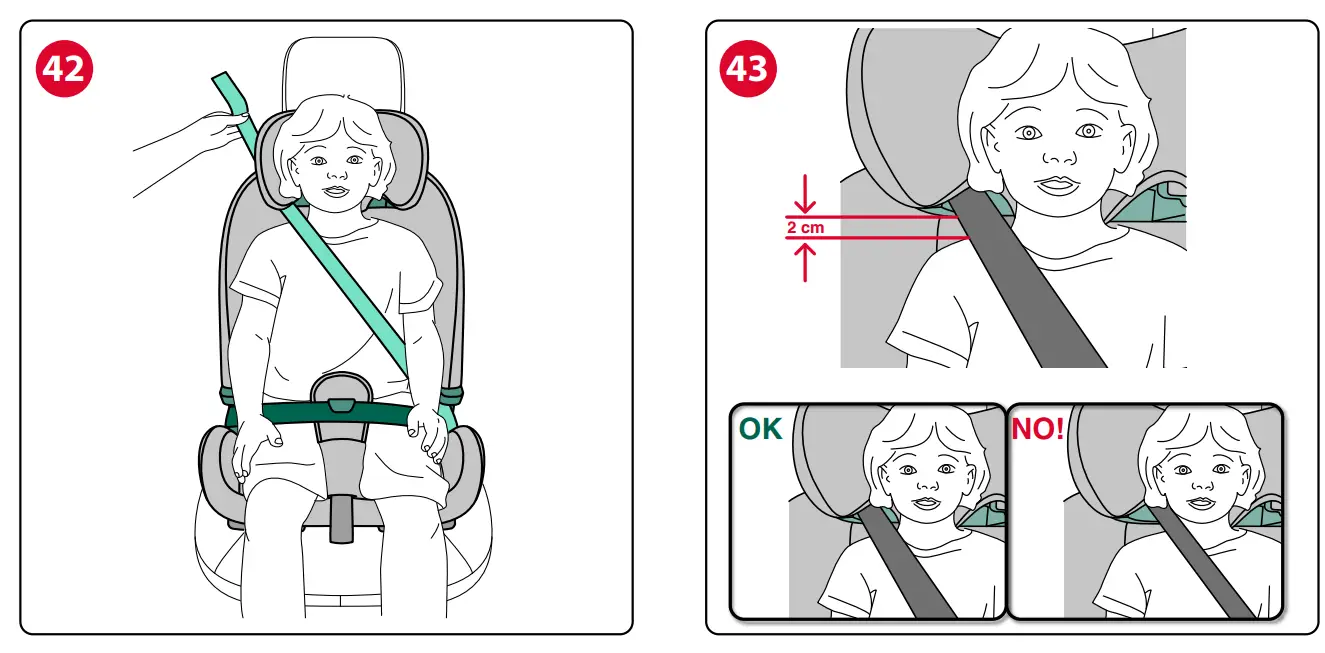 42

43

2 cm

OK

NO!