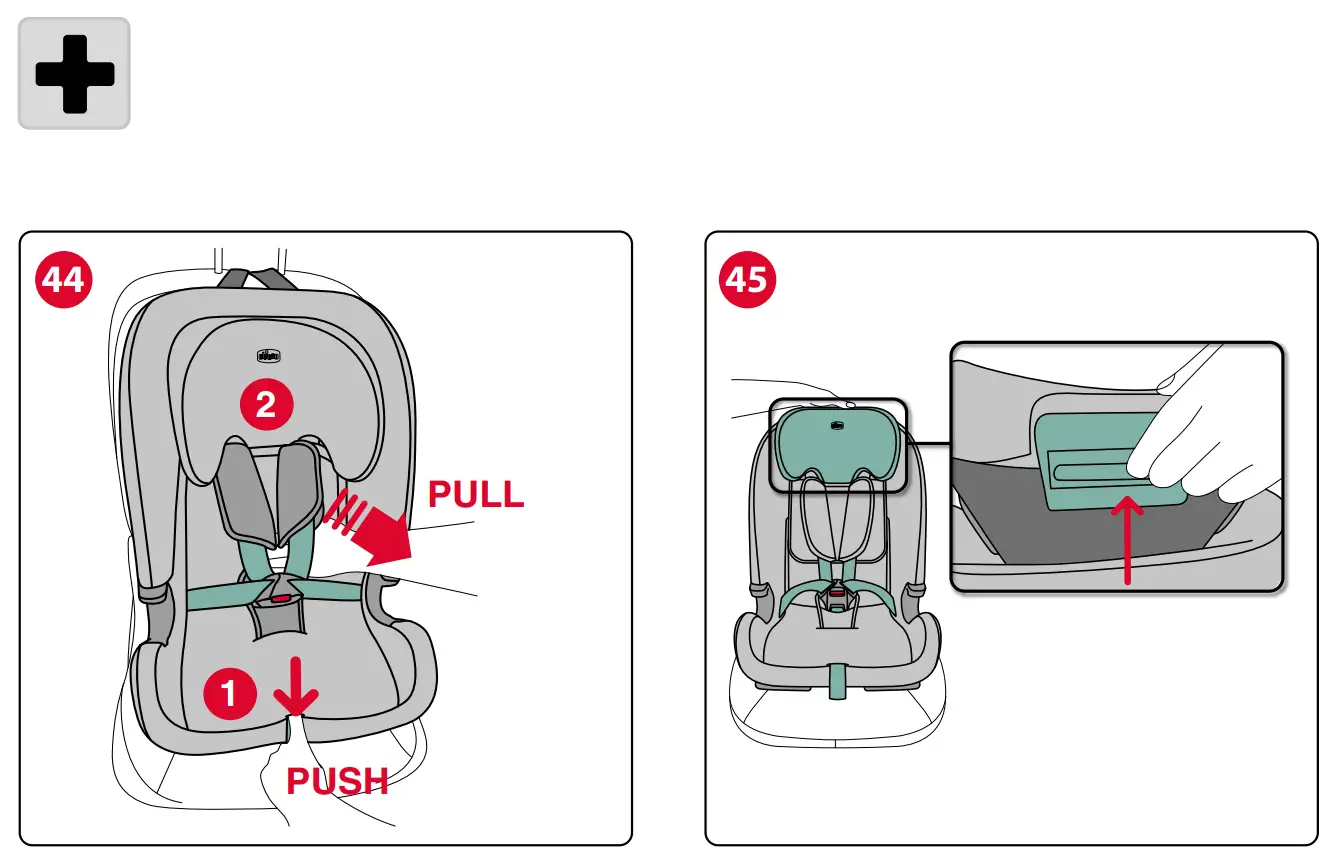 44

2

PULL

1

PUSH

45