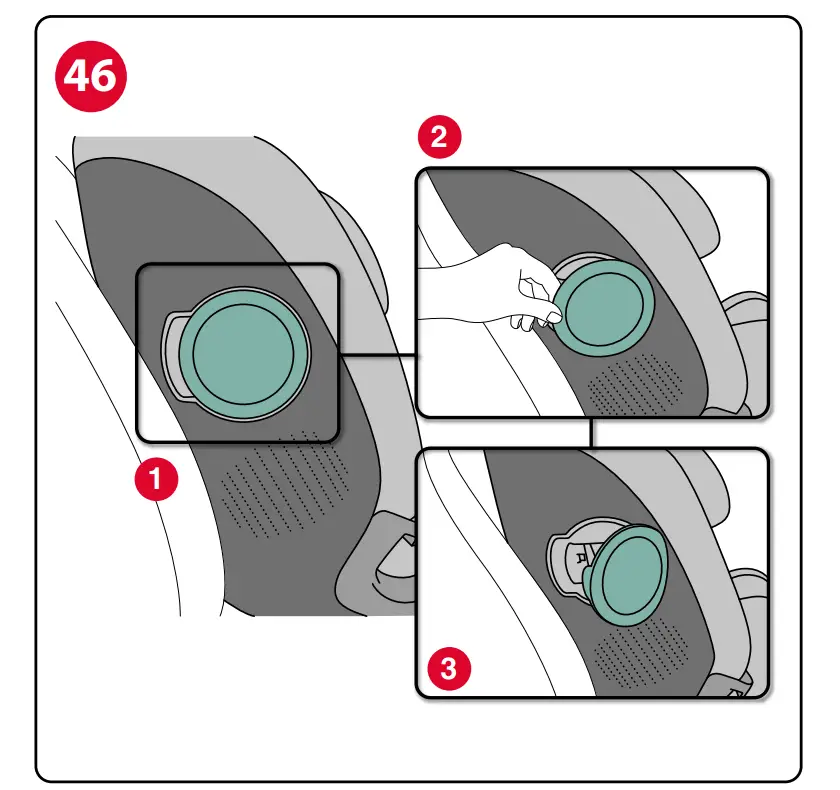 46

2

1

3