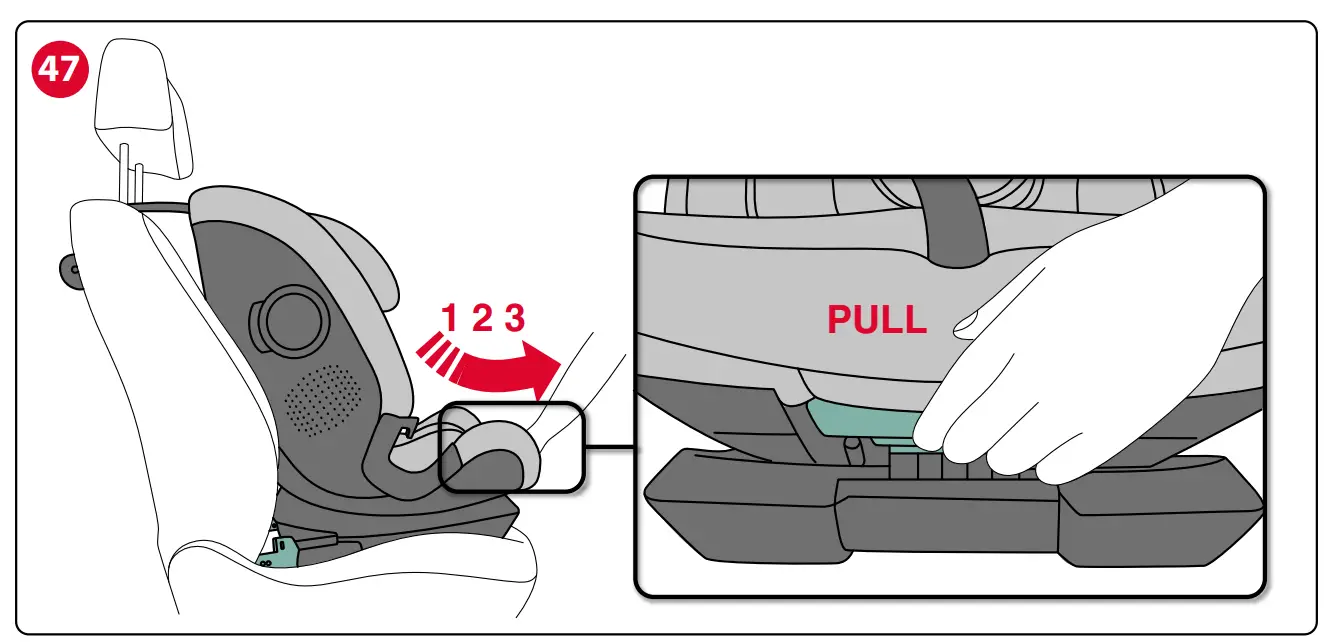 47

1 2 3

PULL