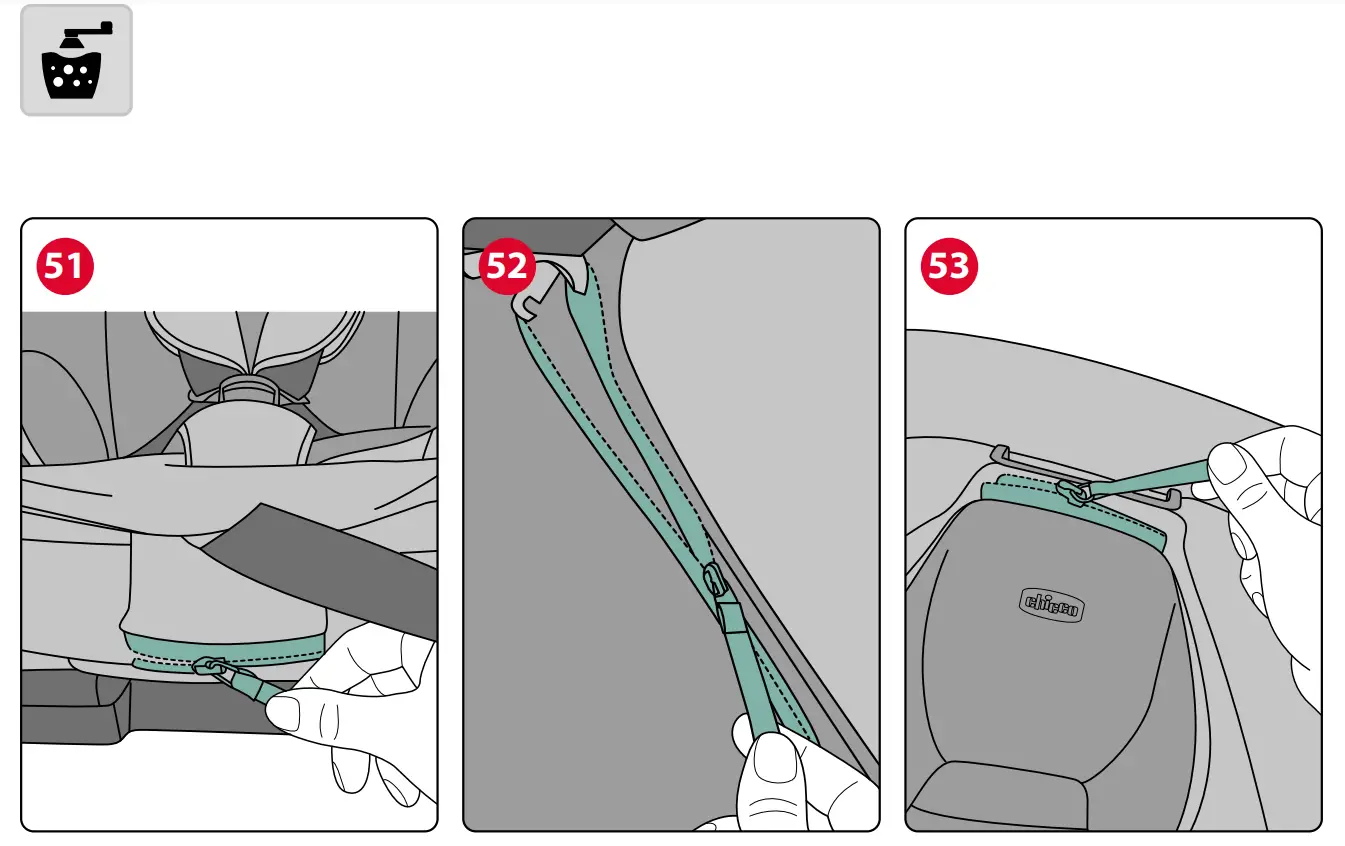 51

52

53

chicco