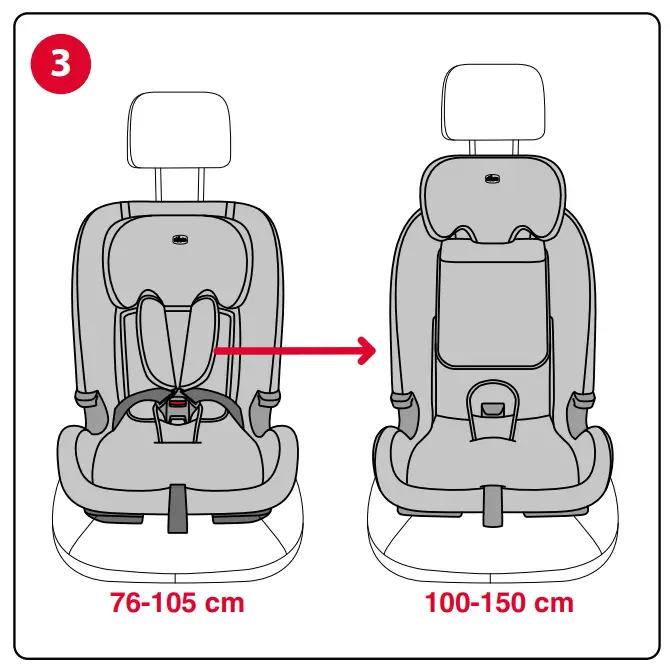 3

76-105 cm

100-150 cm