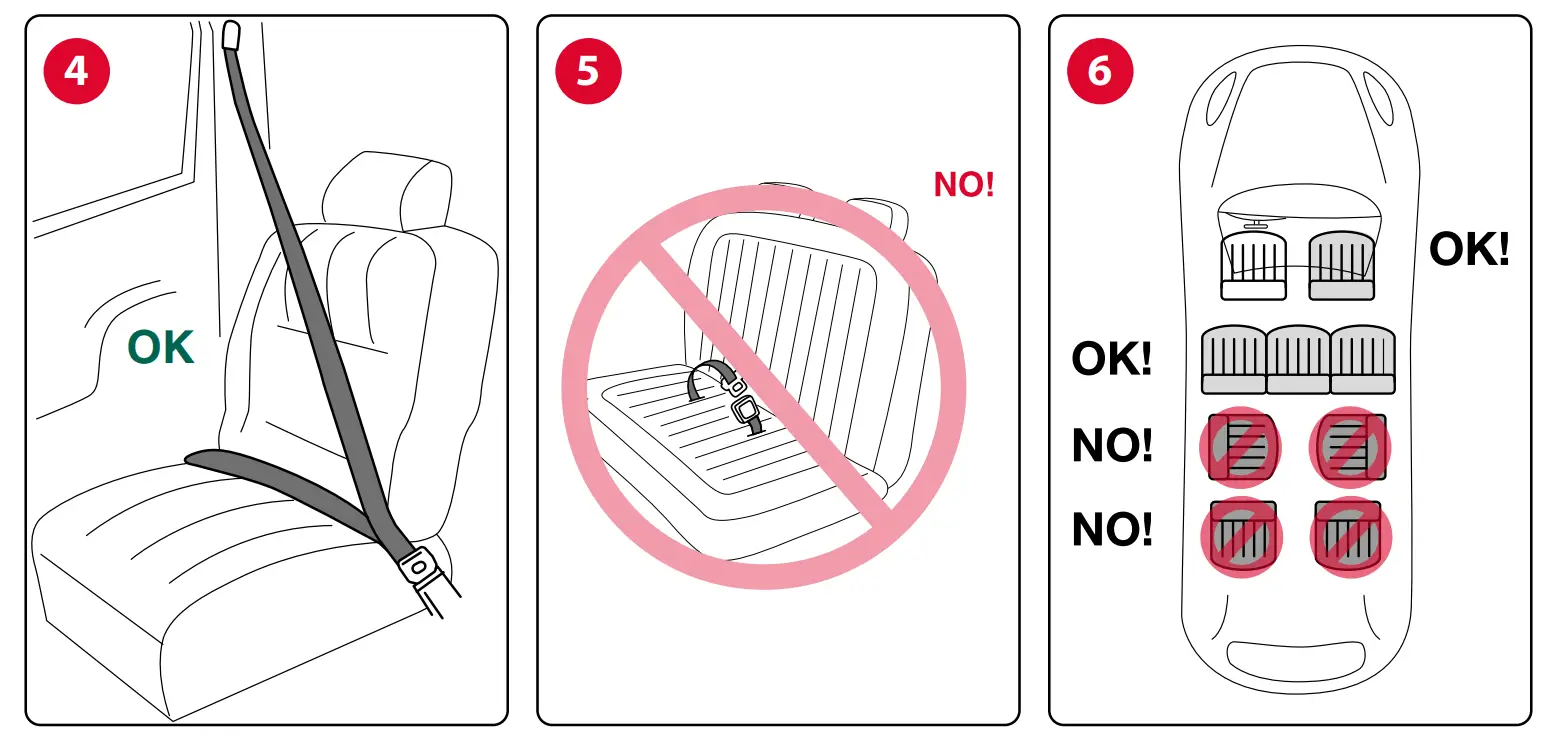 4

OK

5

NO!

6

OK!

OK!

NO!

NO!