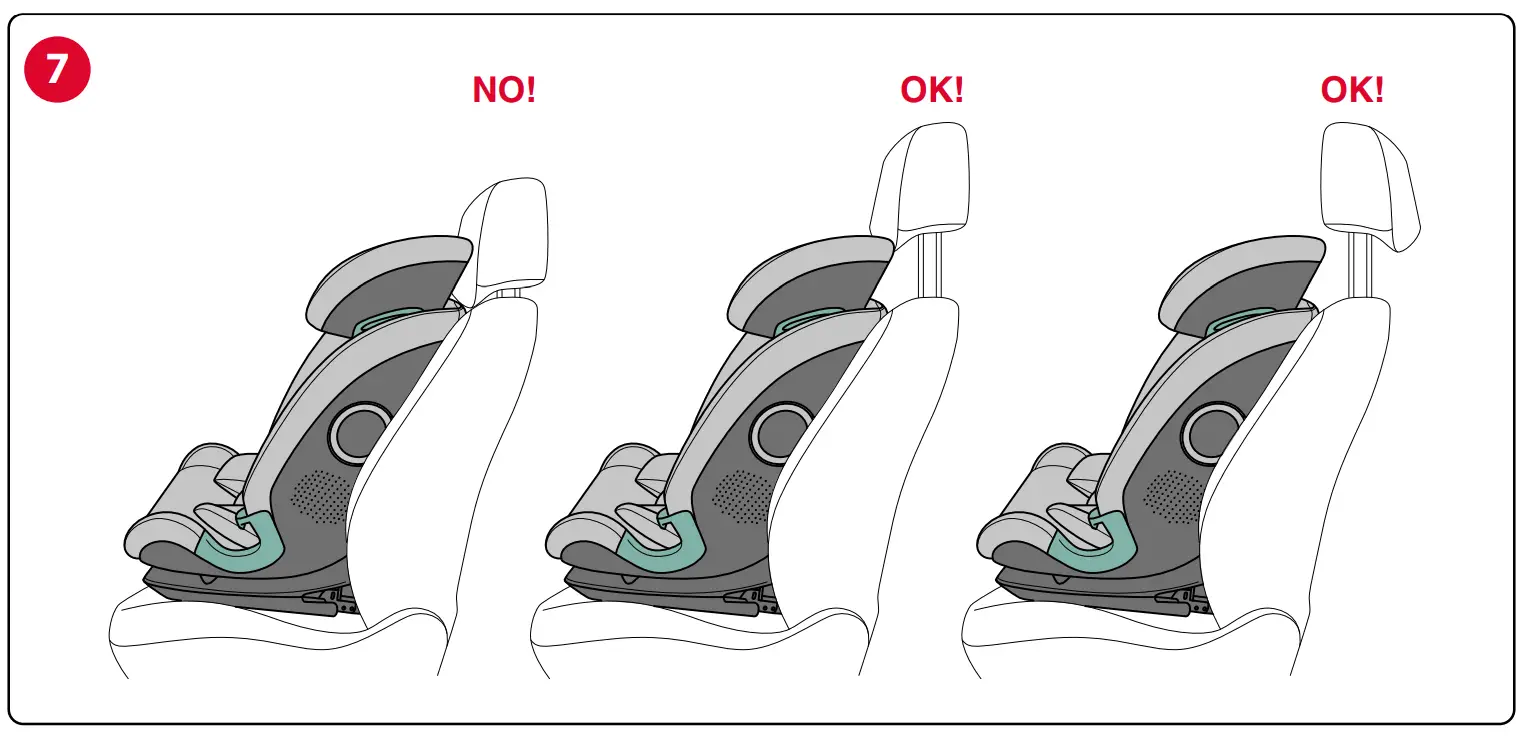 7

NO!

OK!

OK!