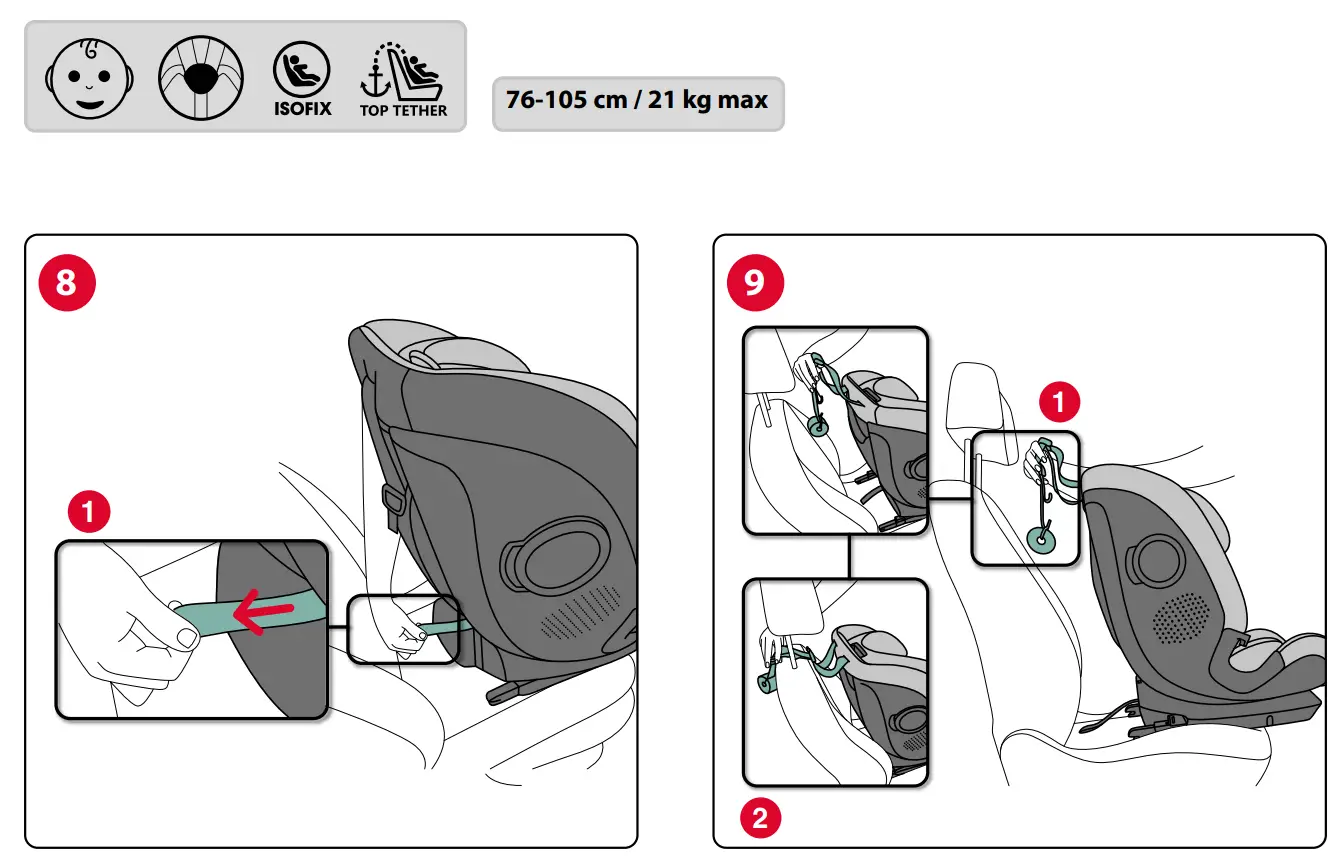 ISOFIX
TOP TETHER

76-105 cm / 21 kg max

8

1

9

1

2