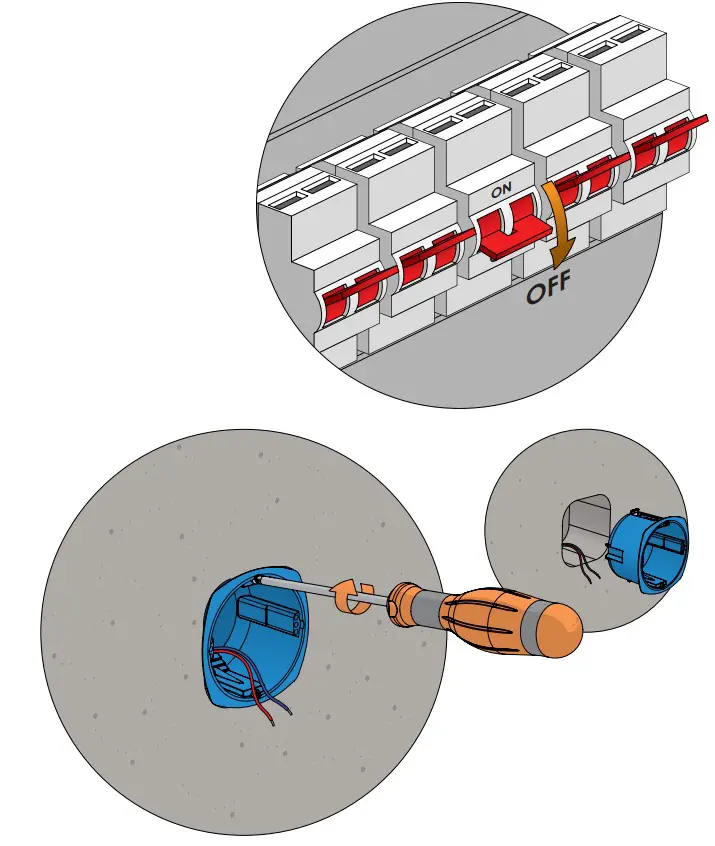 ON
OFF