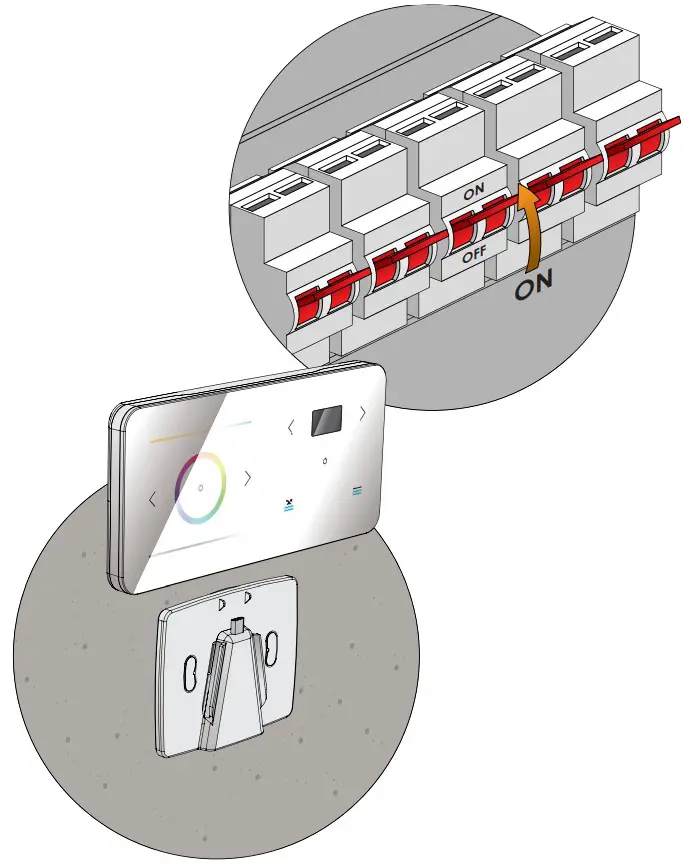 ON
OFF
ON