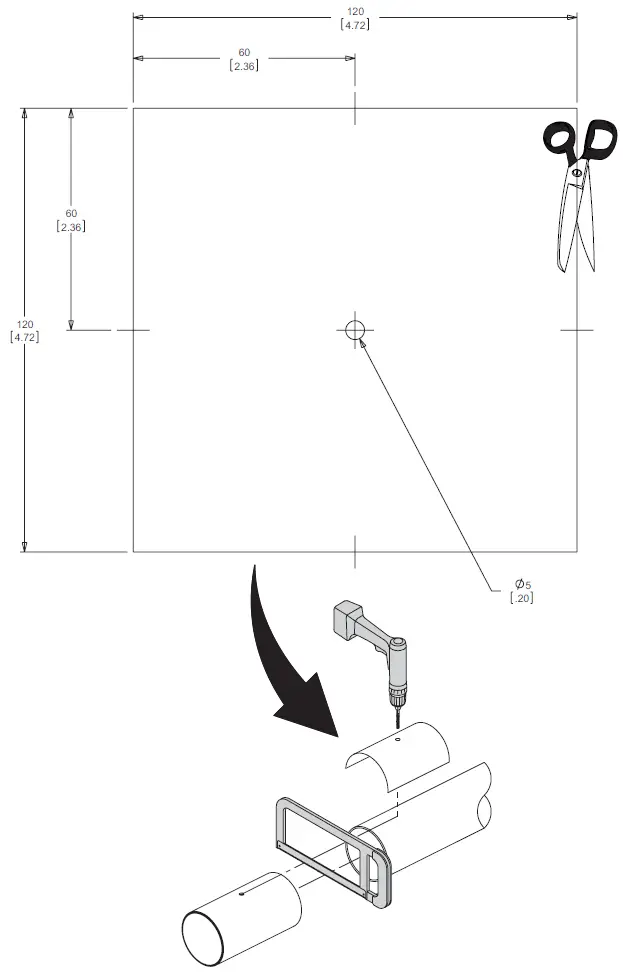 120
[4.72]

60
[2.36]

60
[2.36]

120
[4.72]

$\phi$5
[.20]