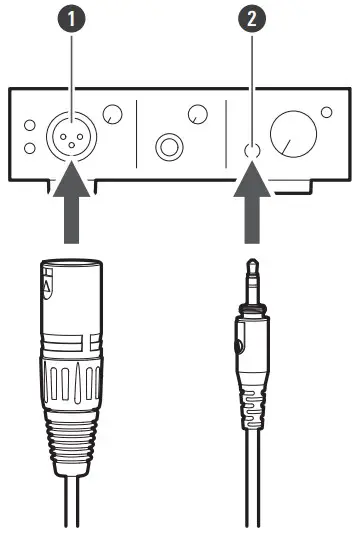 1
2