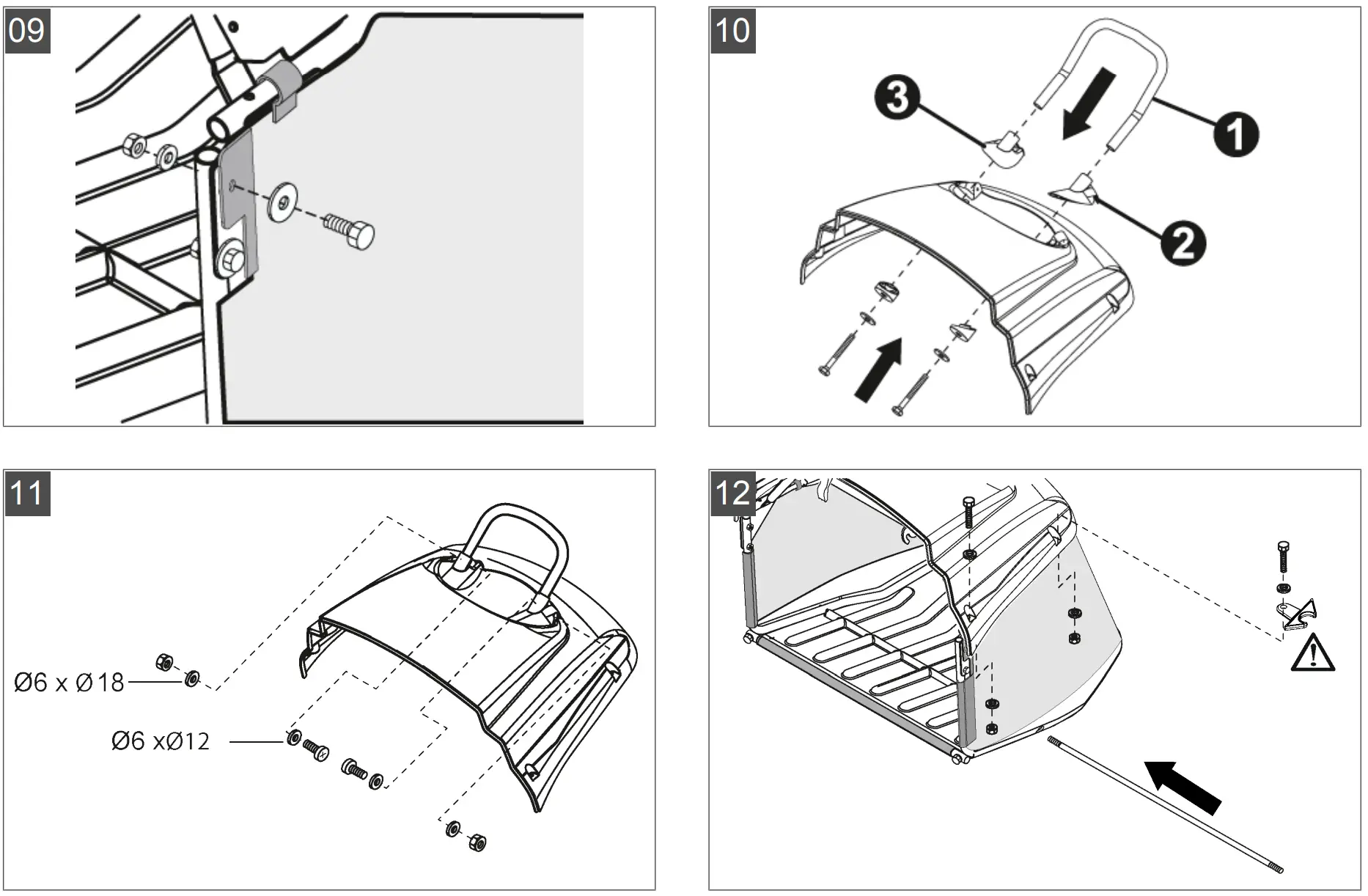 09

10

3

1

2

11

Ø6 x Ø18

Ø6 xØ12

12