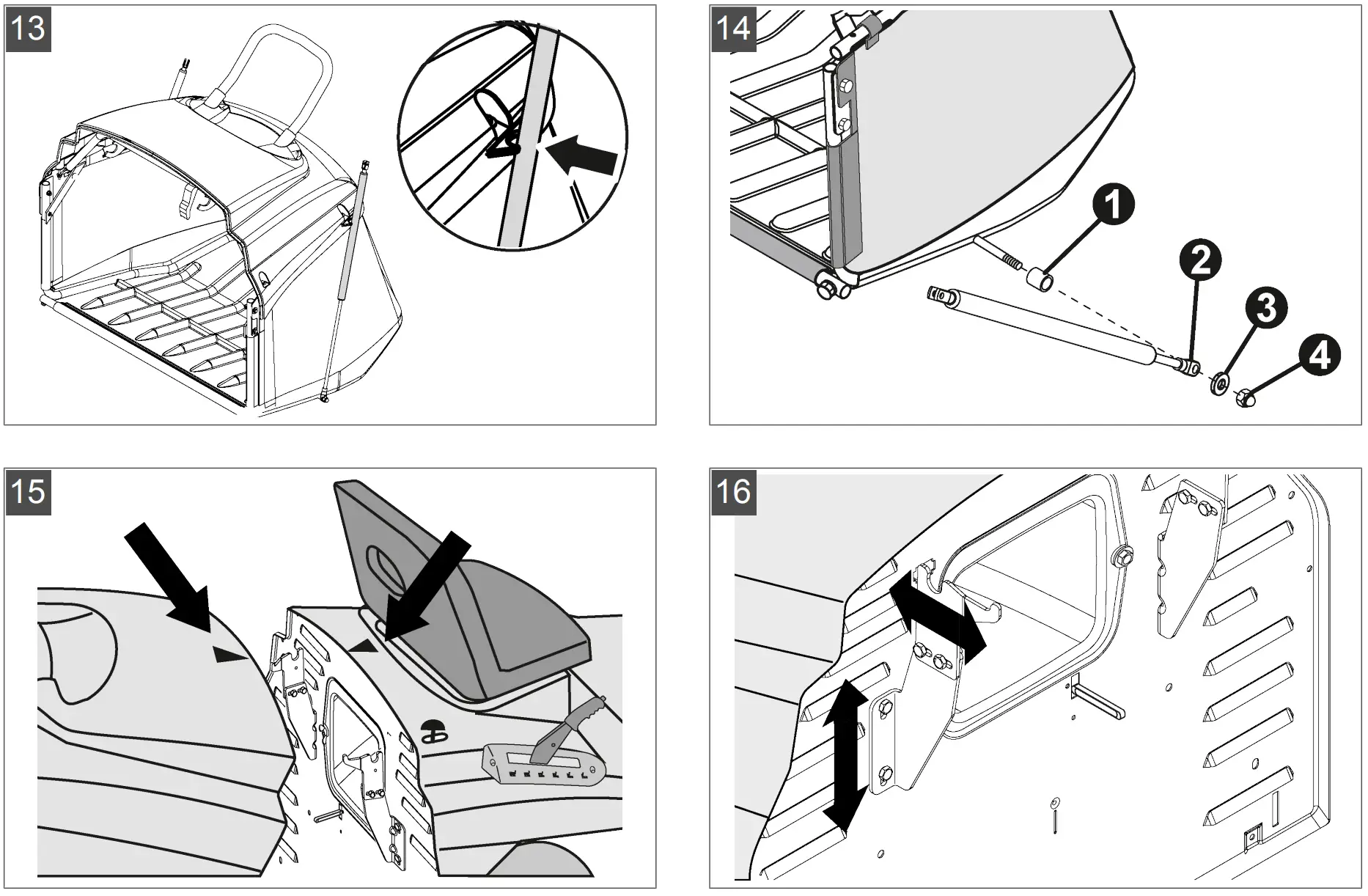 13

14

1

2

3

4

15

16