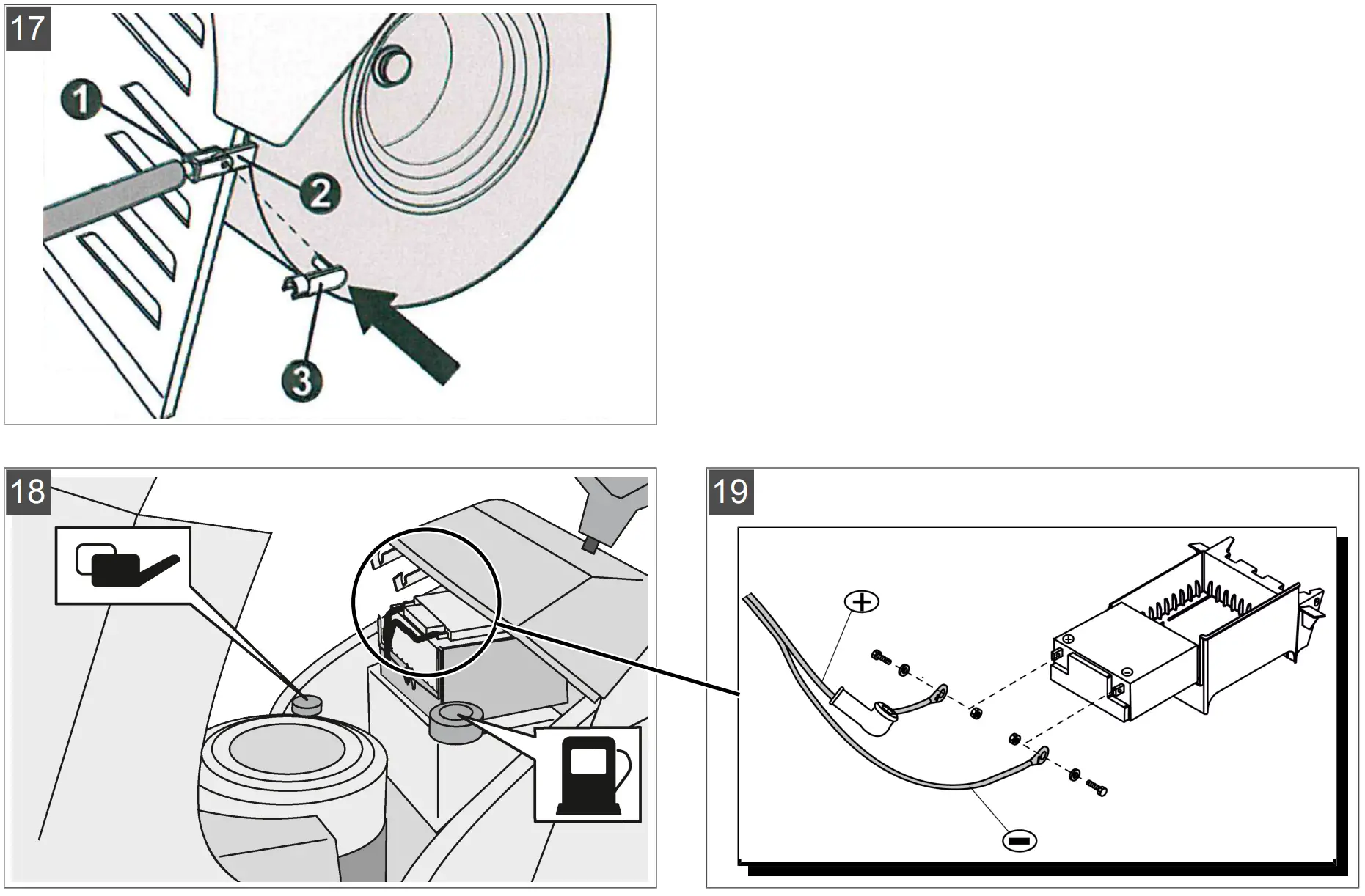 17
1
2
3

18

19
+
−