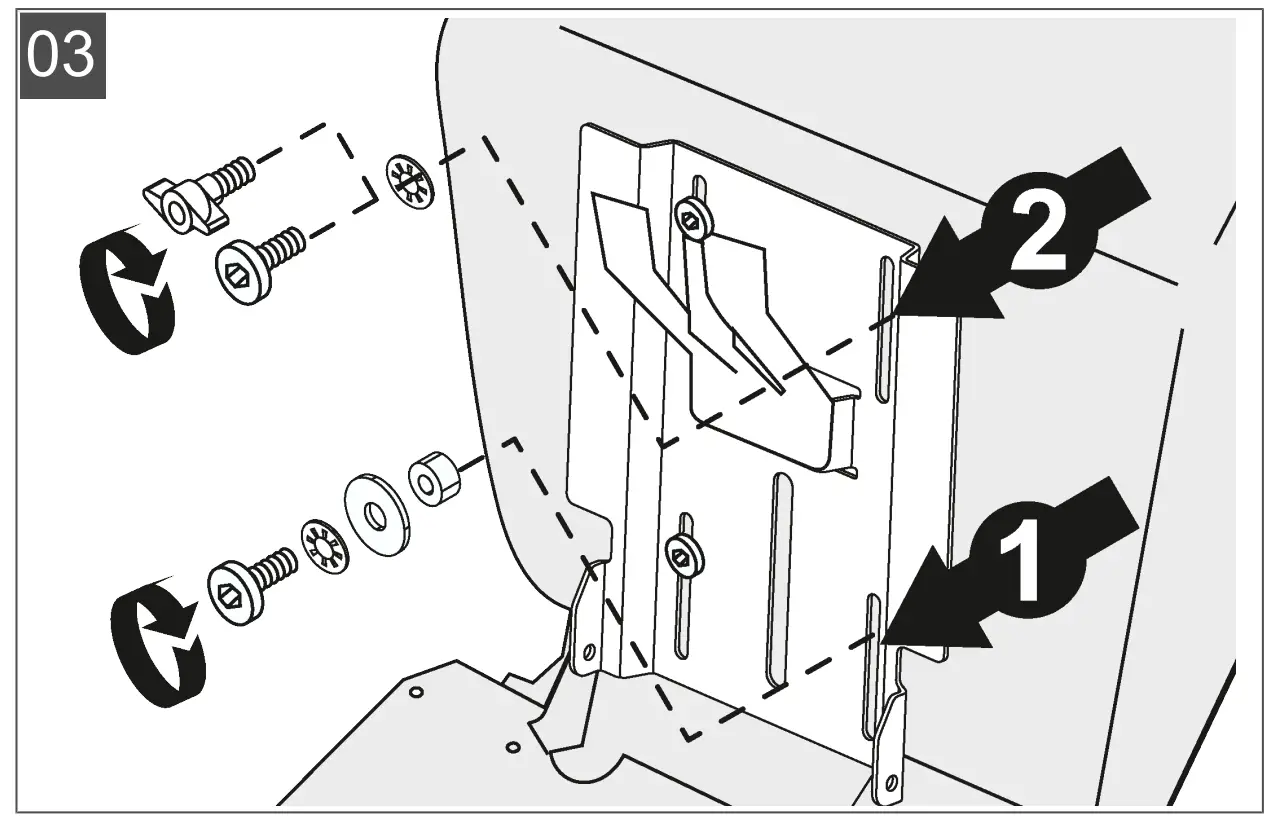 03

2

1