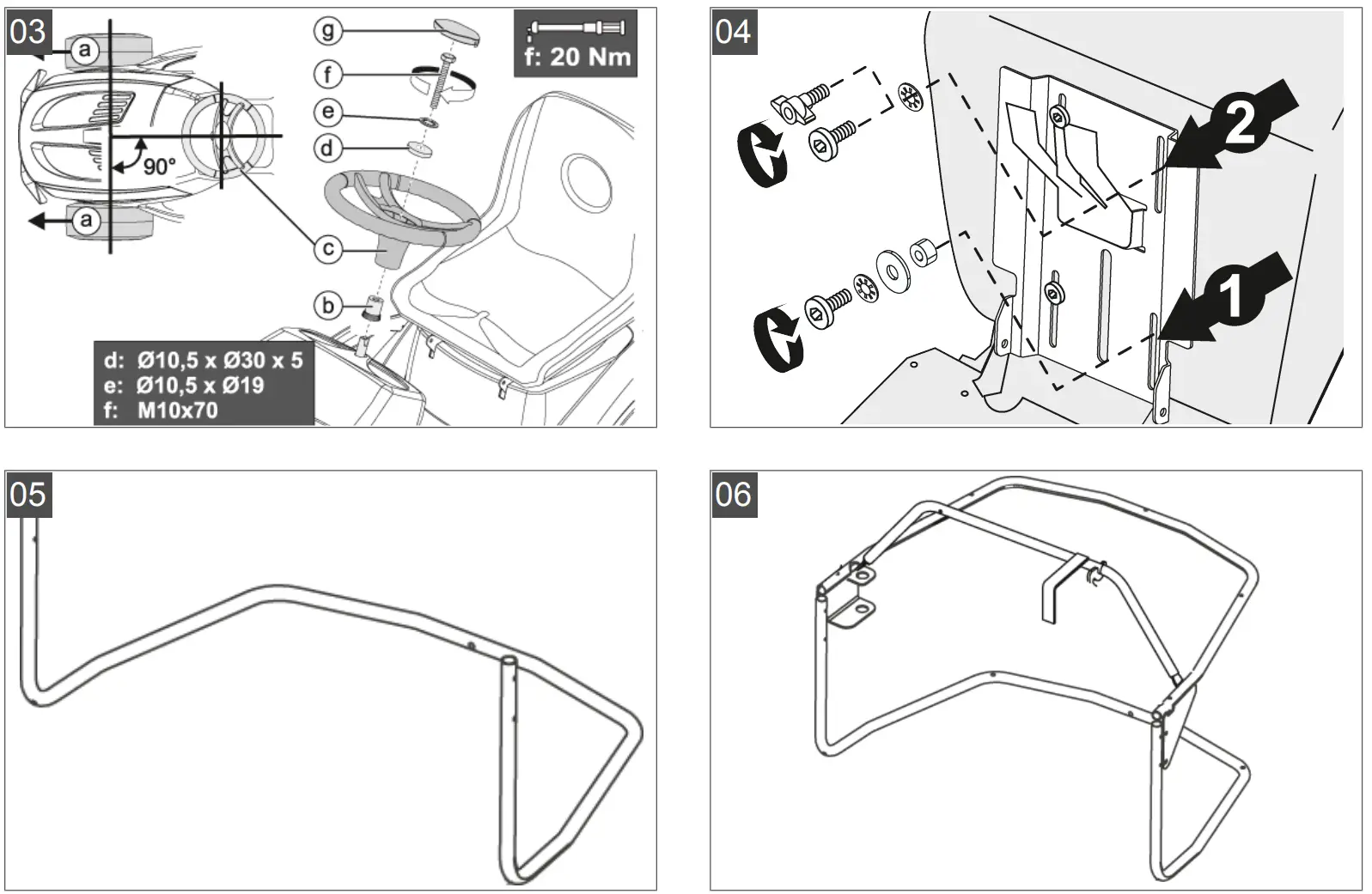 03

a

a

90°

g

f

e

d

c

b

f: 20 Nm

d: Ø10,5 x Ø30 x 5
e: Ø10,5 x Ø19
f: M10x70

04

2

1

05

06