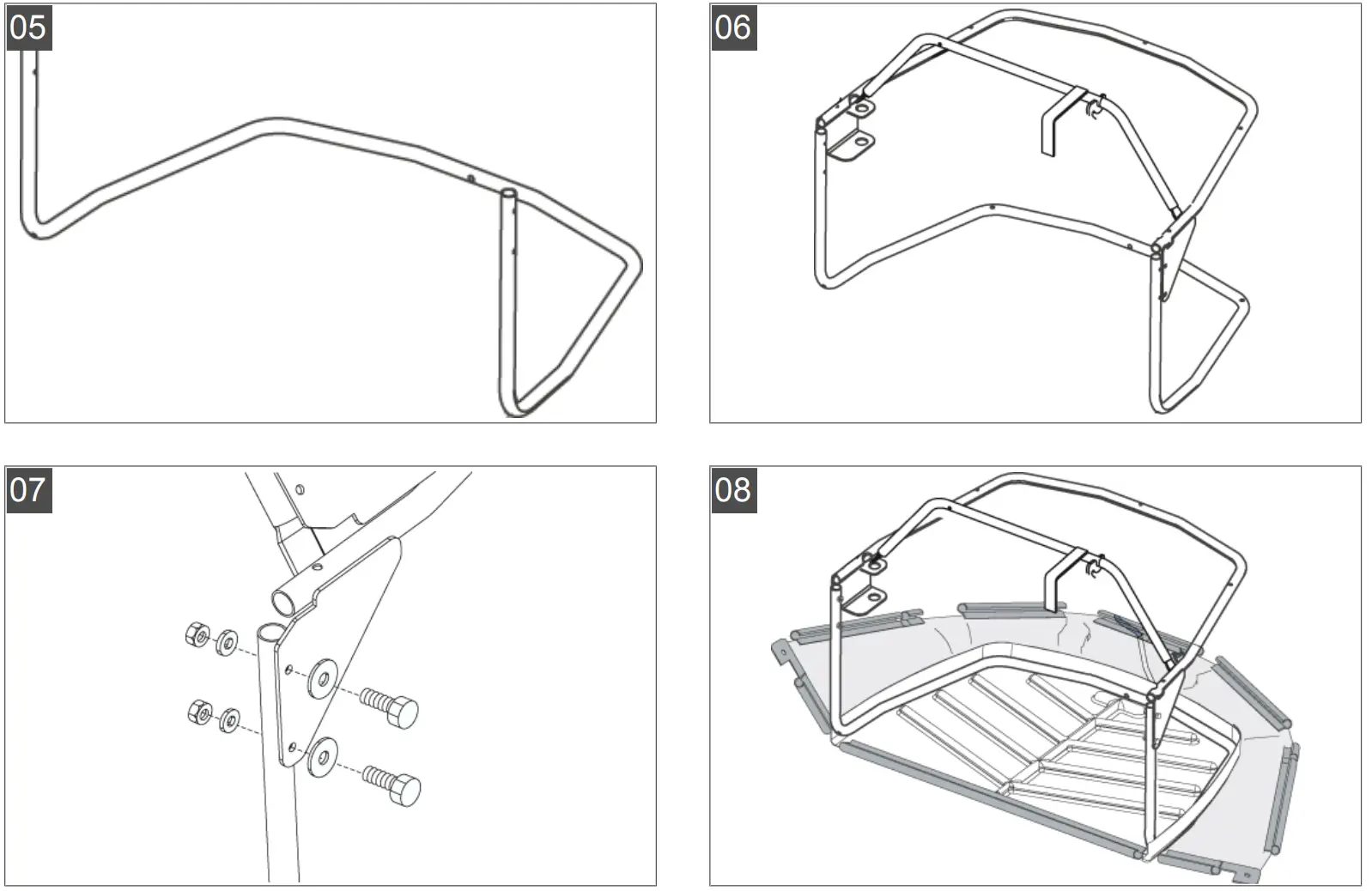 05

06

07

08