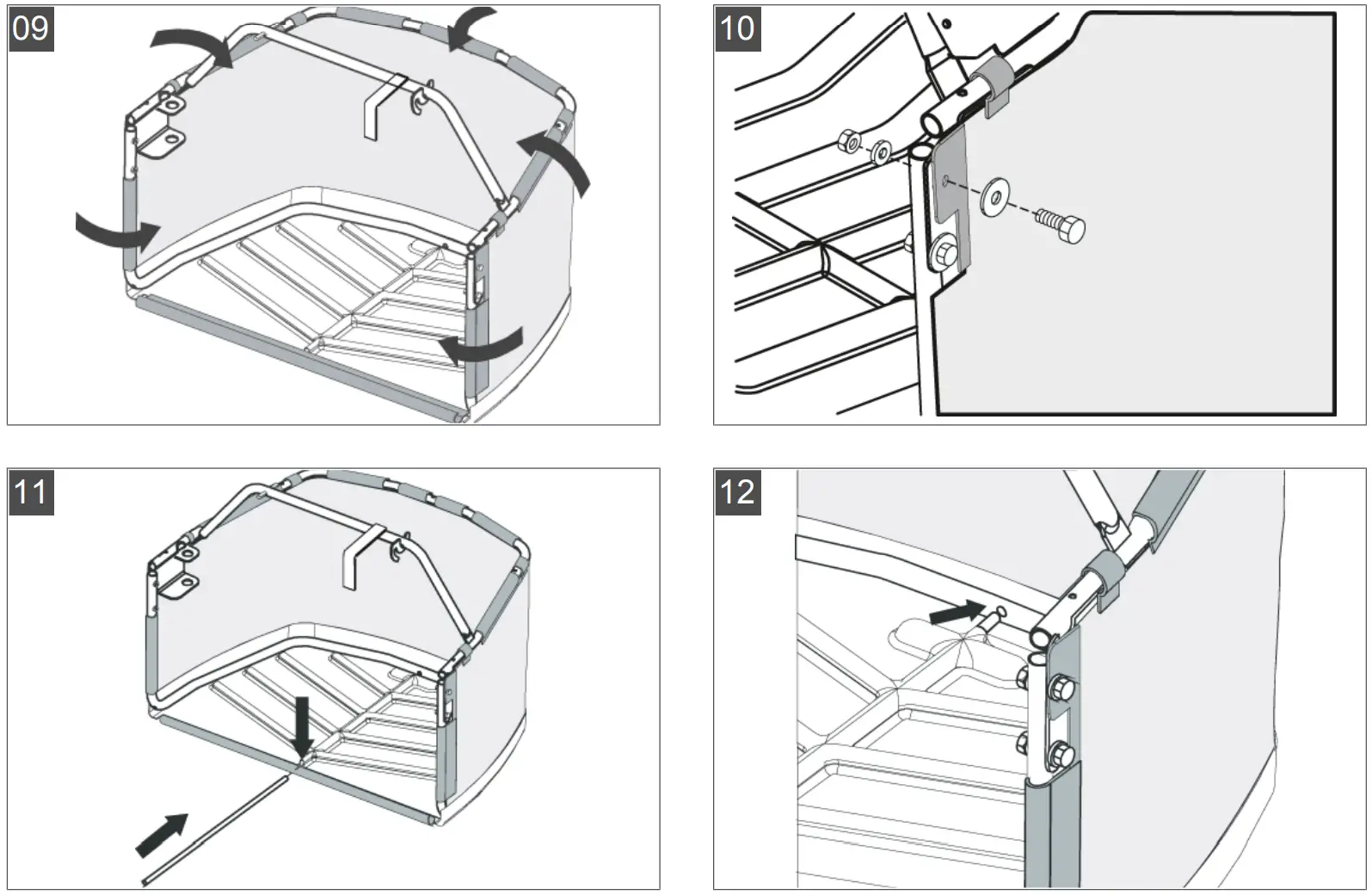 09

10

11

12