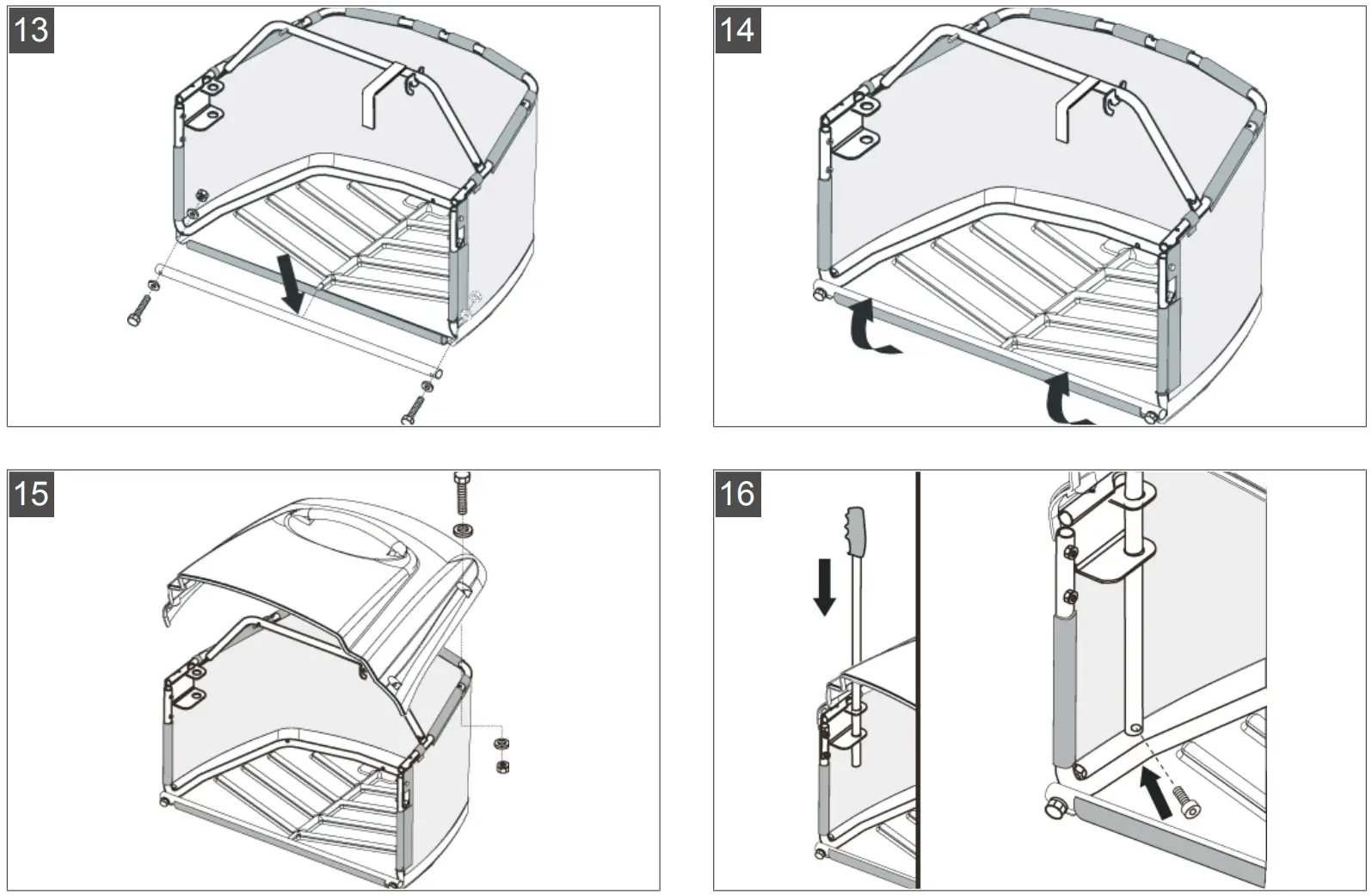 13

14

15

16