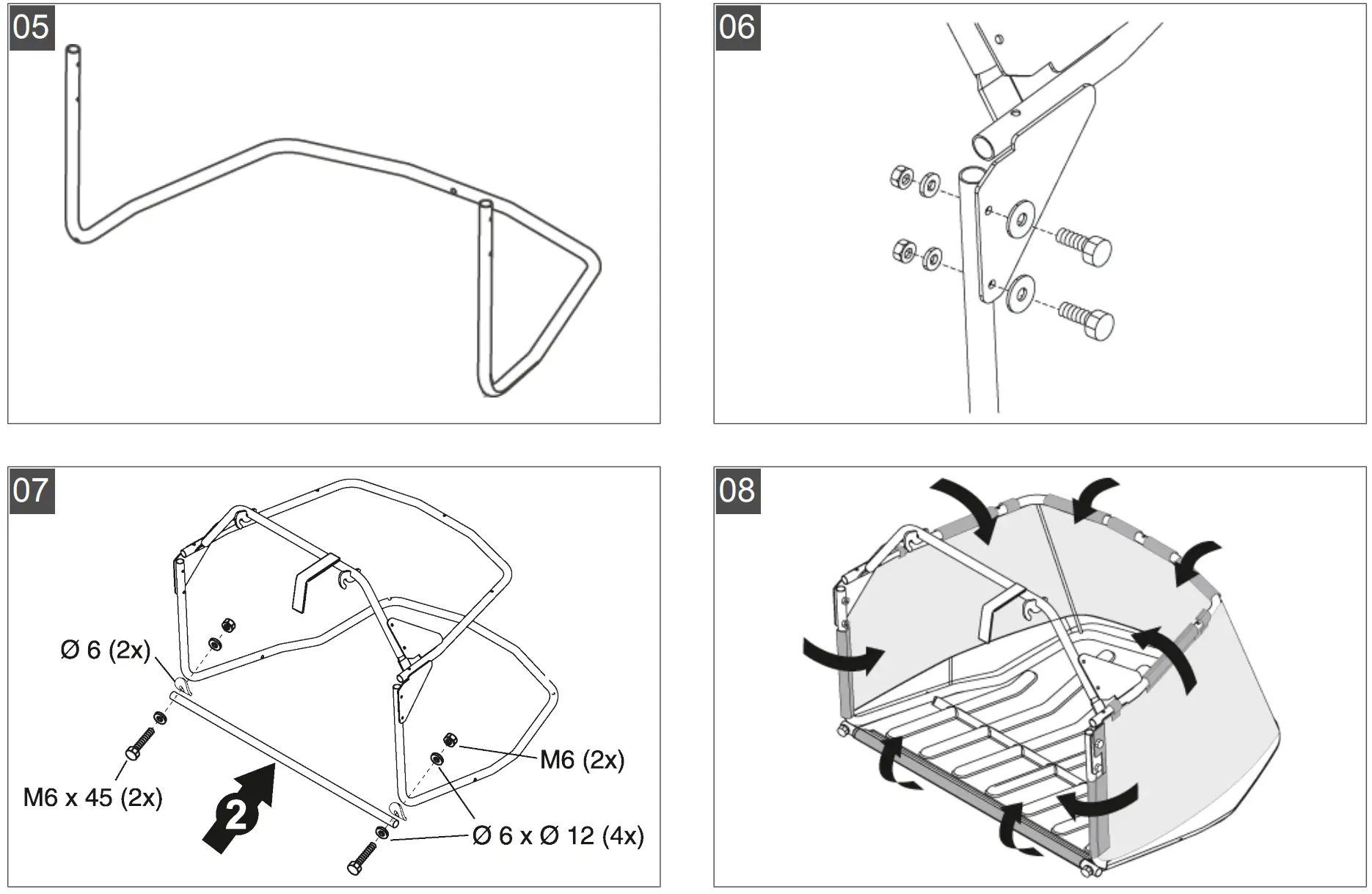 05

06

07

Ø 6 (2x)

M6 x 45 (2x)

2

M6 (2x)

Ø 6 x Ø 12 (4x)

08