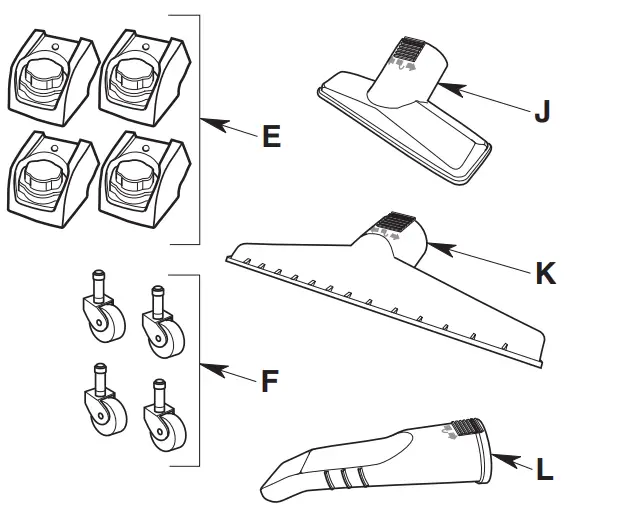 E

F

J

K

L