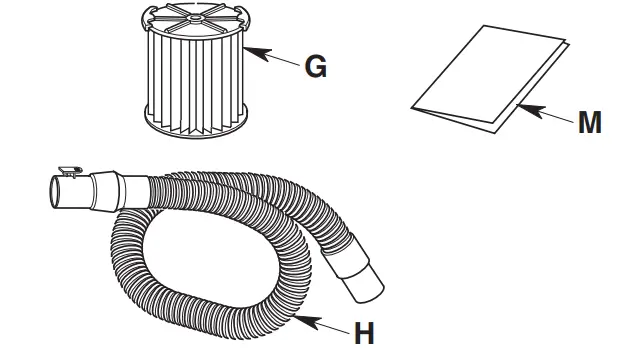 G

M

H