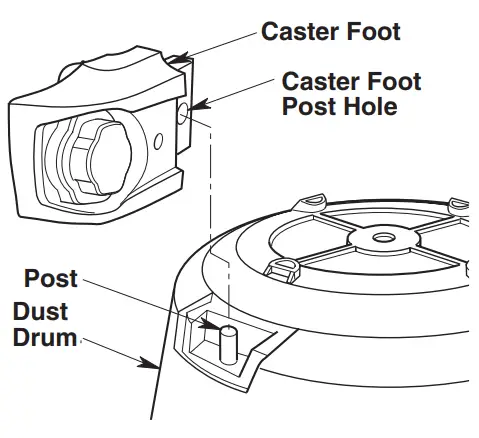 Caster Foot

Caster Foot Post Hole

Post

Dust Drum