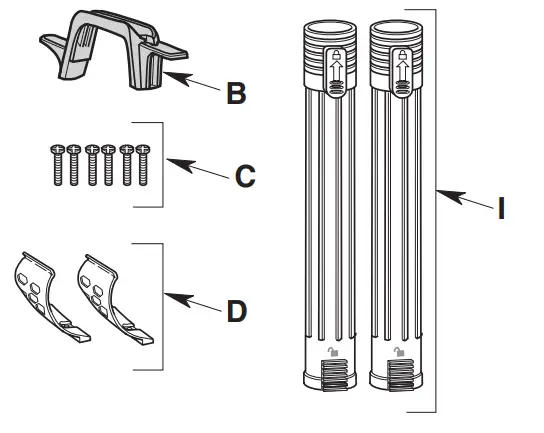 B

C

D

I