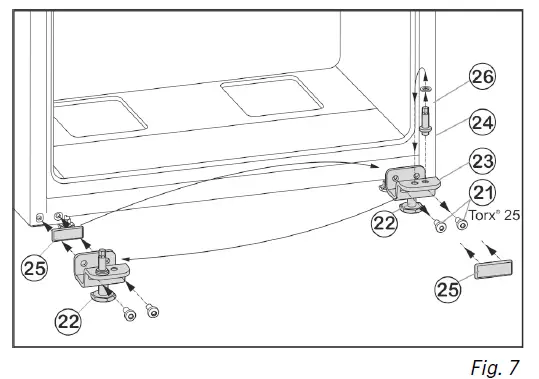 26
24
23
21
Torx® 25
22
25
25
22
Fig. 7