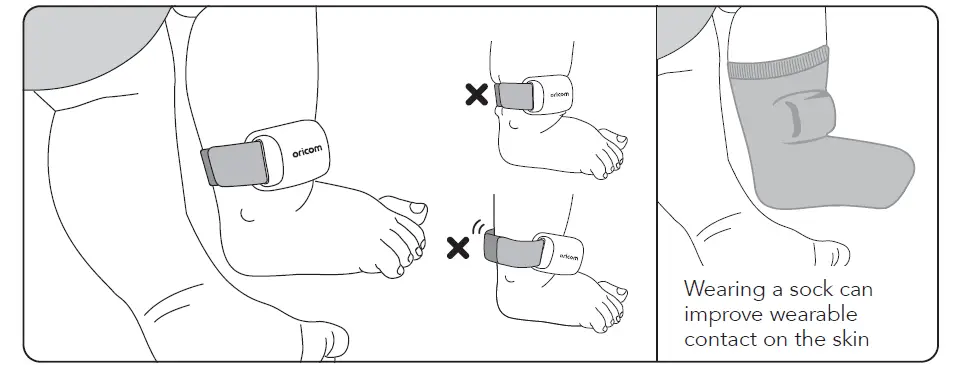 oricom

oricom

oricom

Wearing a sock can improve wearable contact on the skin