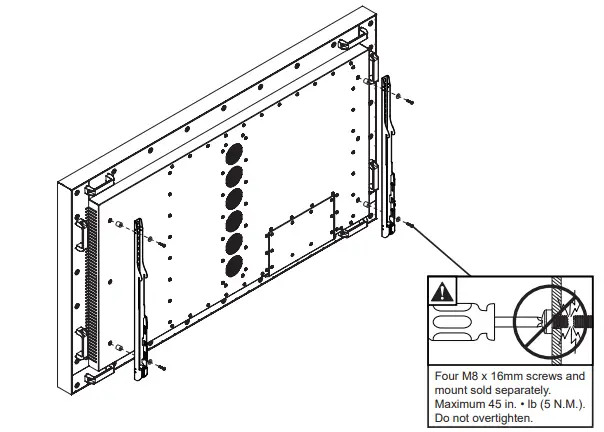 Four M8 x 16mm screws and mount sold separately. Maximum 45 in. • lb (5 N.M.). Do not overtighten.