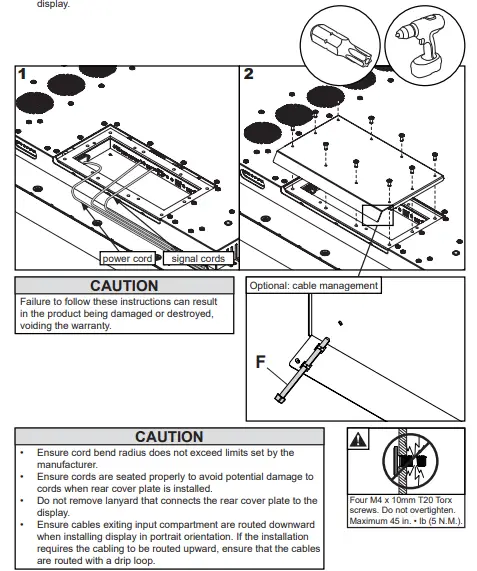 display.

1

power cord

signal cords

2

CAUTION

Failure to follow these instructions can result in the product being damaged or destroyed, voiding the warranty.

Optional: cable management

F

CAUTION

• Ensure cord bend radius does not exceed limits set by the manufacturer.
• Ensure cords are seated properly to avoid potential damage to cords when rear cover plate is installed.
• Do not remove lanyard that connects the rear cover plate to the display.
• Ensure cables exiting input compartment are routed downward when installing display in portrait orientation. If the installation requires the cabling to be routed upward, ensure that the cables are routed with a drip loop.

Four M4 x 10mm T20 Torx screws. Do not overtighten. Maximum 45 in. • lb (5 N.M.).