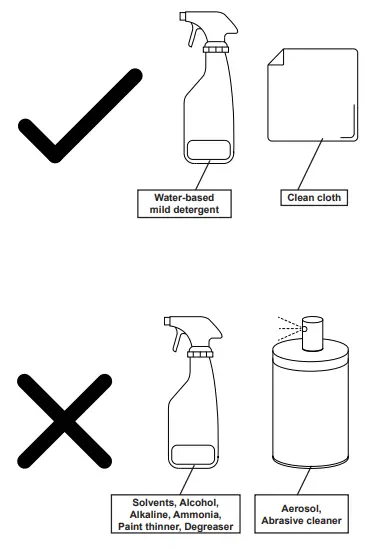 Water-based mild detergent

Clean cloth

Solvents, Alcohol, Alkaline, Ammonia, Paint thinner, Degreaser

Aerosol, Abrasive cleaner