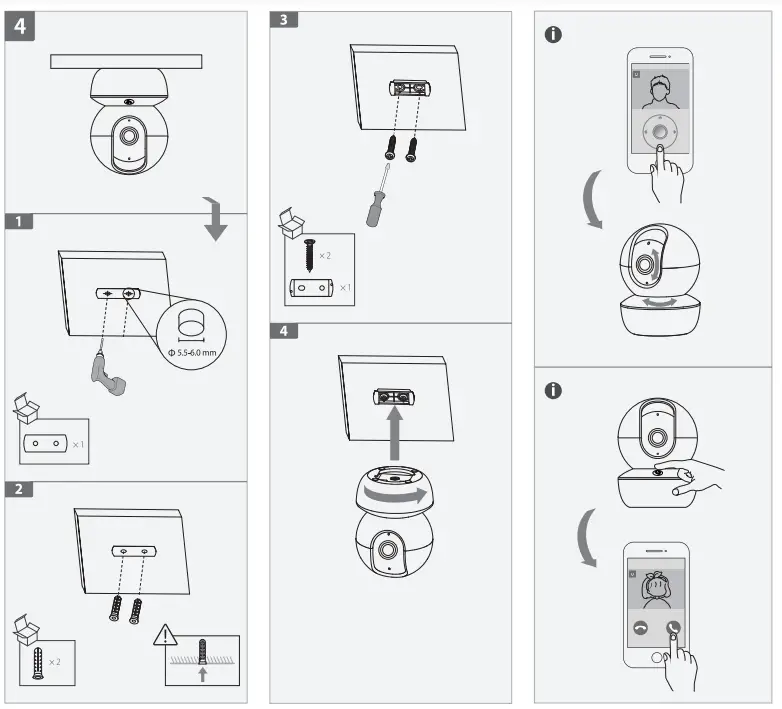 4

1

Φ 5.5-6.0 mm

×1

2

×2

3

×2

×1

4

i

i