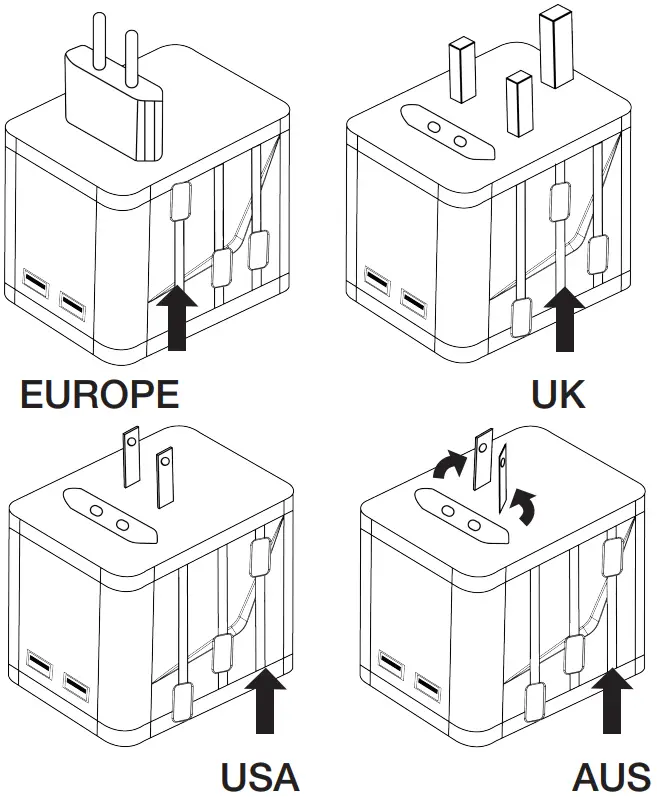 EUROPE

UK

USA

AUS