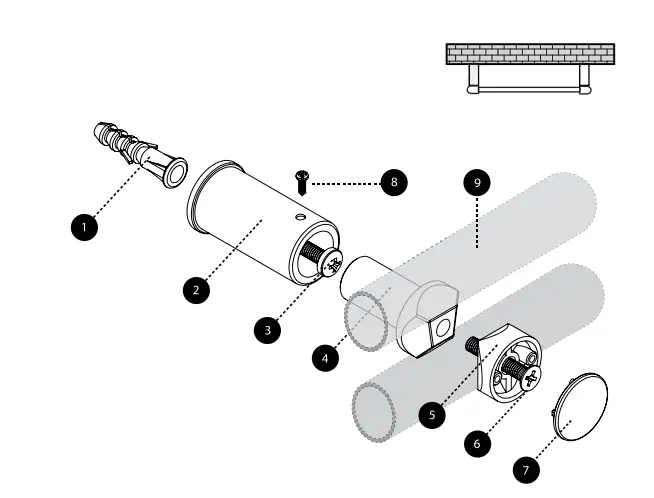 1
2
3
4
5
6
7
8
9