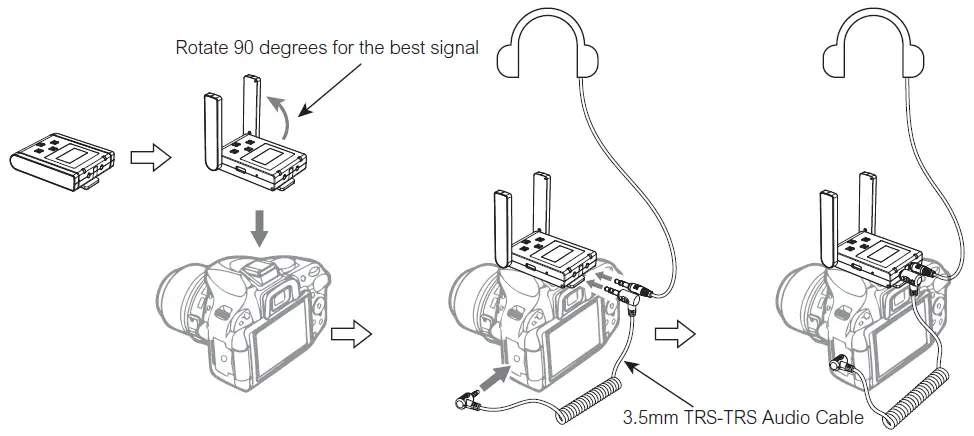 Rotate 90 degrees for the best signal

3.5mm TRS-TRS Audio Cable