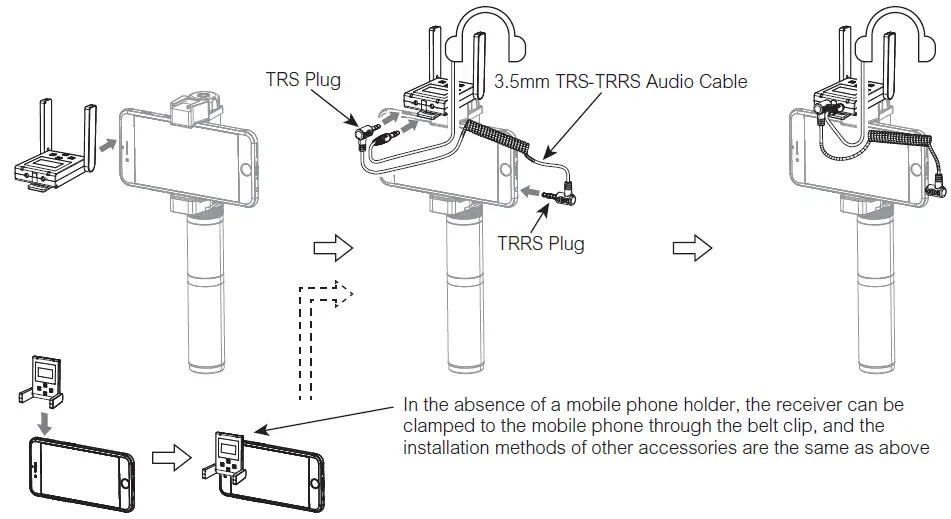 TRS Plug

3.5mm TRS-TRRS Audio Cable

TRRS Plug

In the absence of a mobile phone holder, the receiver can be clamped to the mobile phone through the belt clip, and the installation methods of other accessories are the same as above