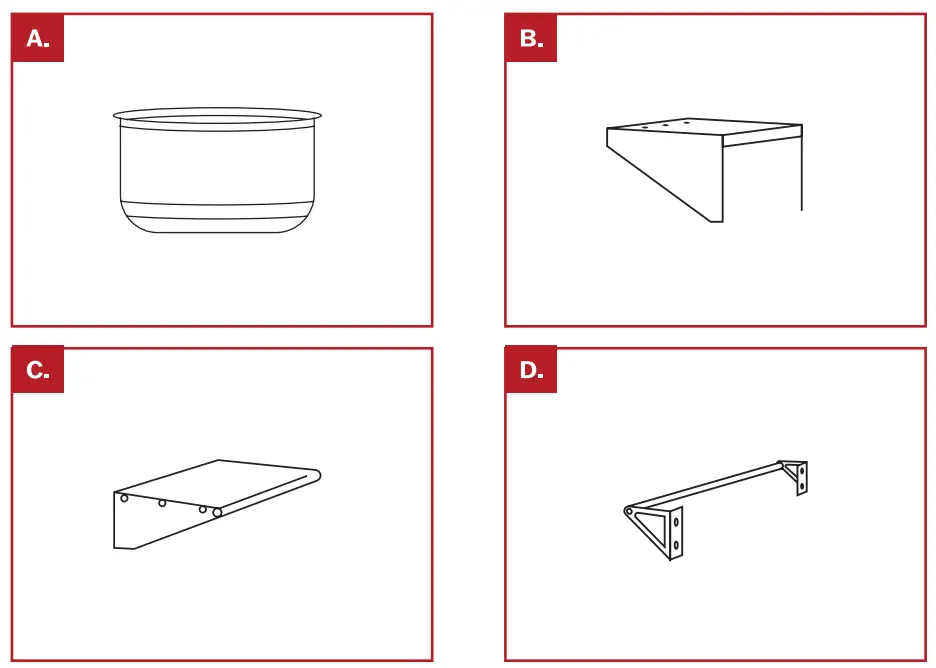 A.

B.

C.

D.