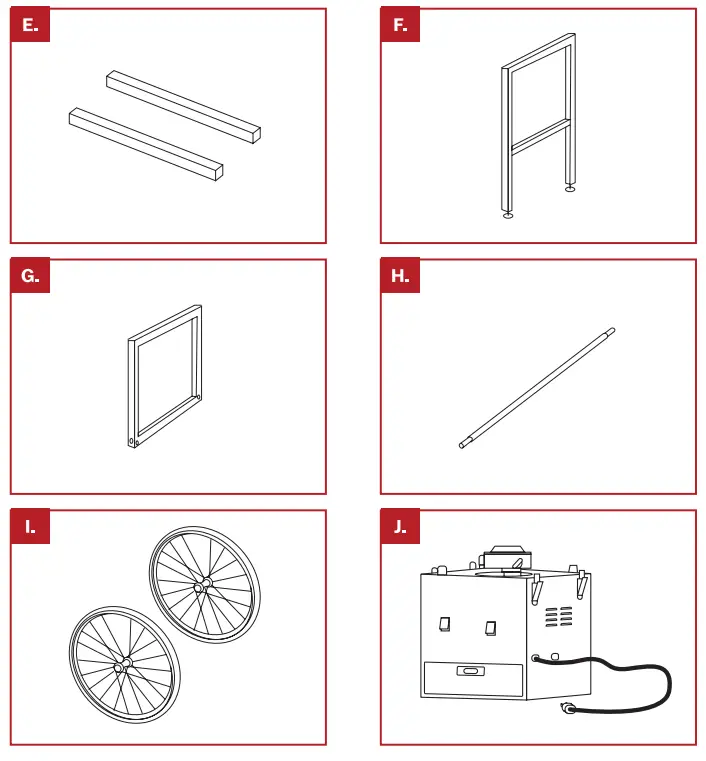 E.

F.

G.

H.

I.

J.