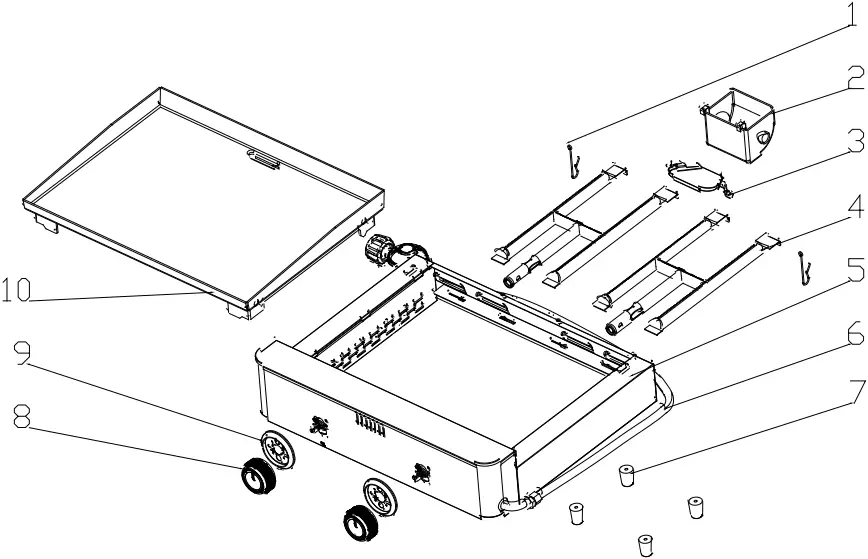 1
2
3
4
5
6
7
10
9
8