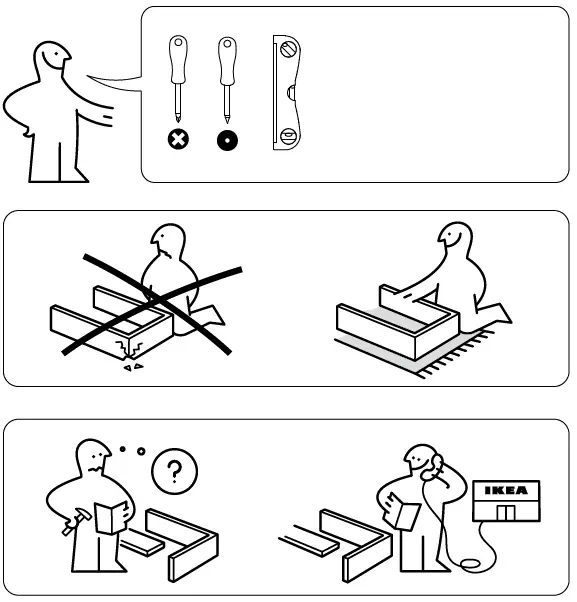 ?

IKEA