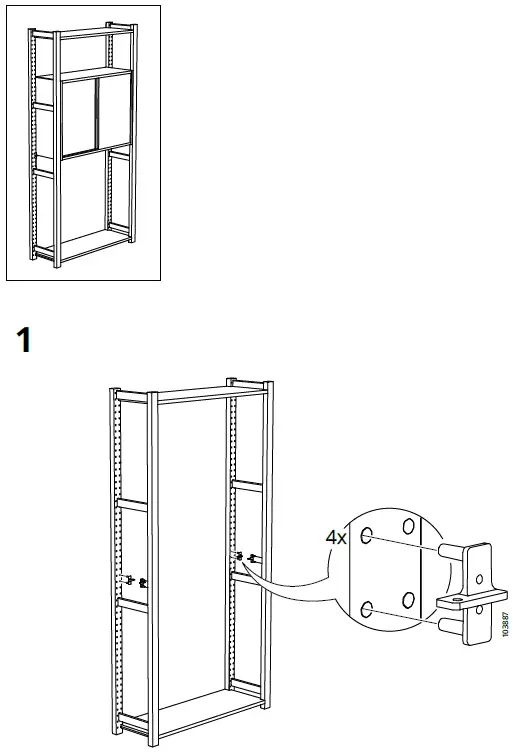 1

4x

103887