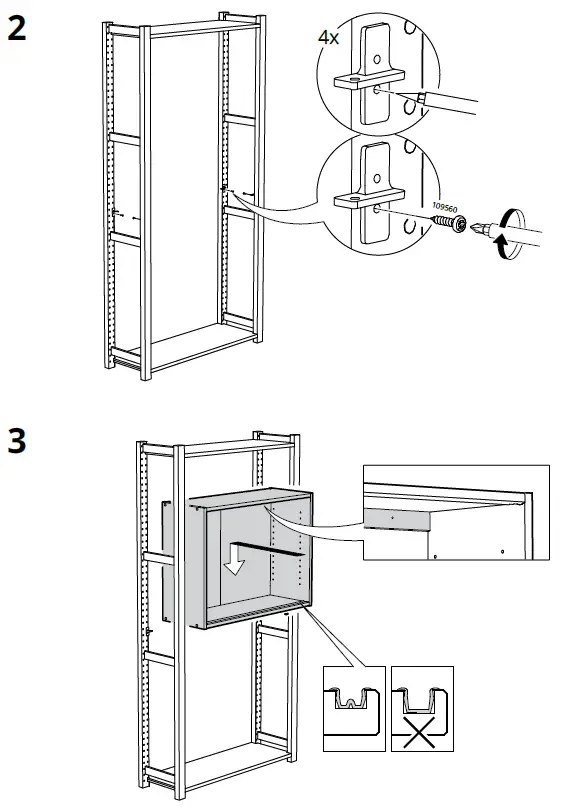 2

4x

109560

3