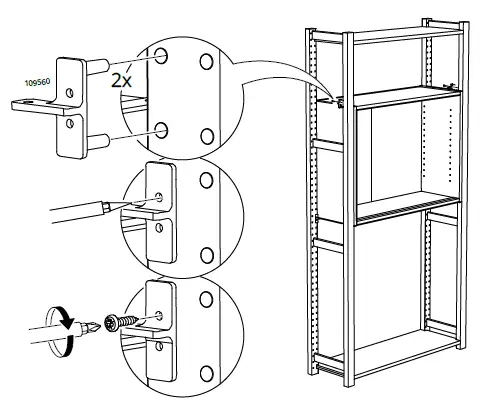 109560

2x