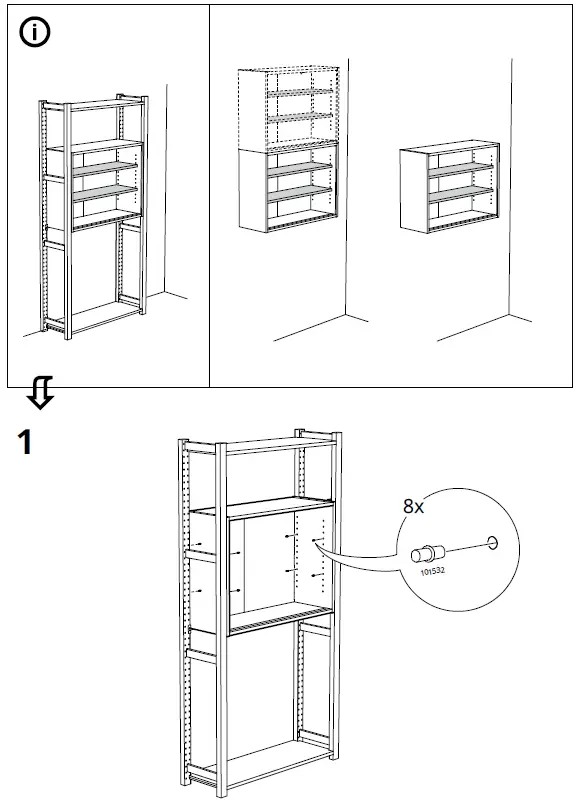 i

1

8x

101532