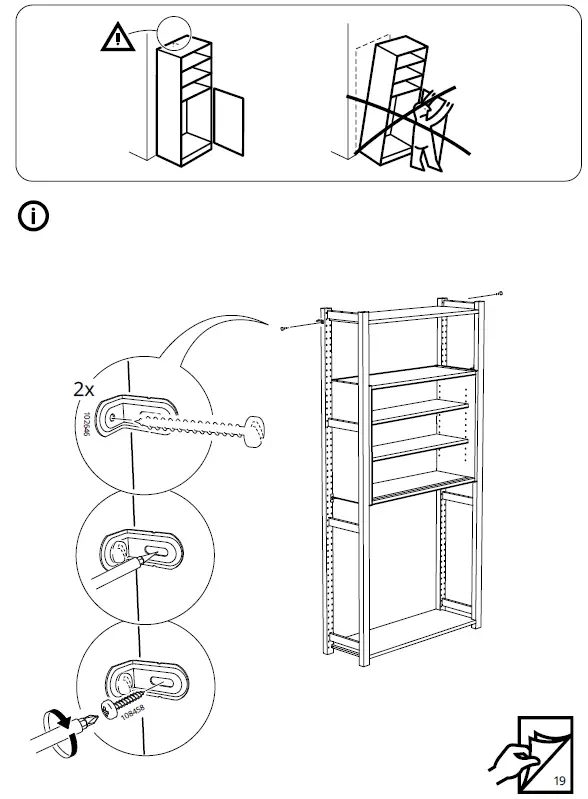 2x

102646

108458

19