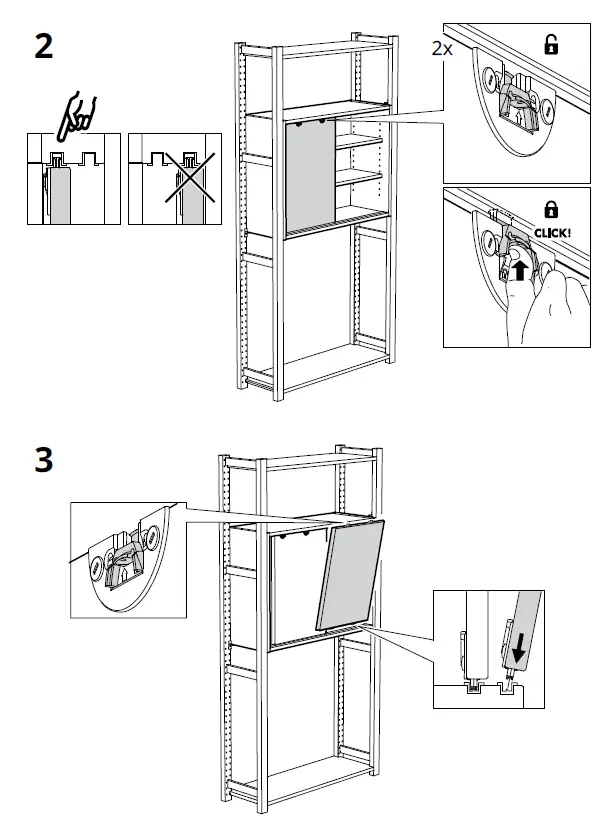 2

2x

CLICK!

3