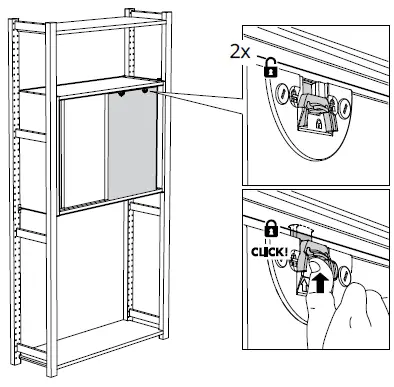 2x

CLICK!