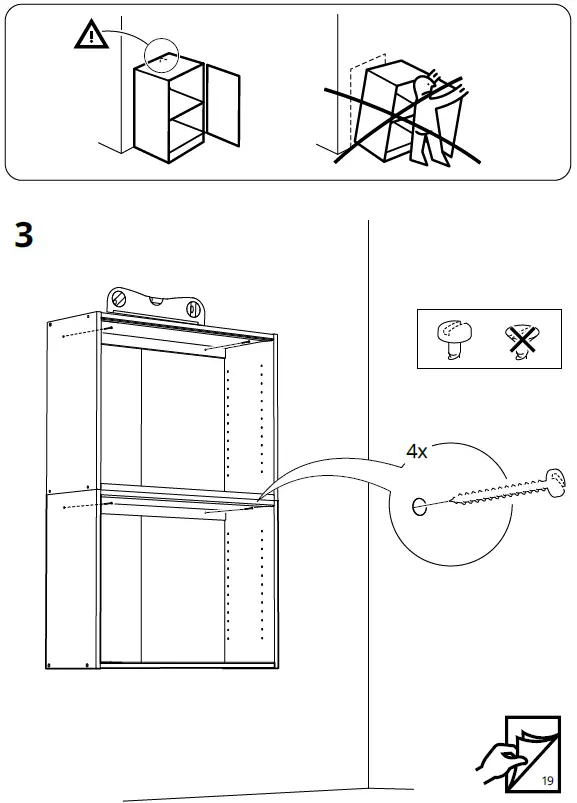 3

4x

19