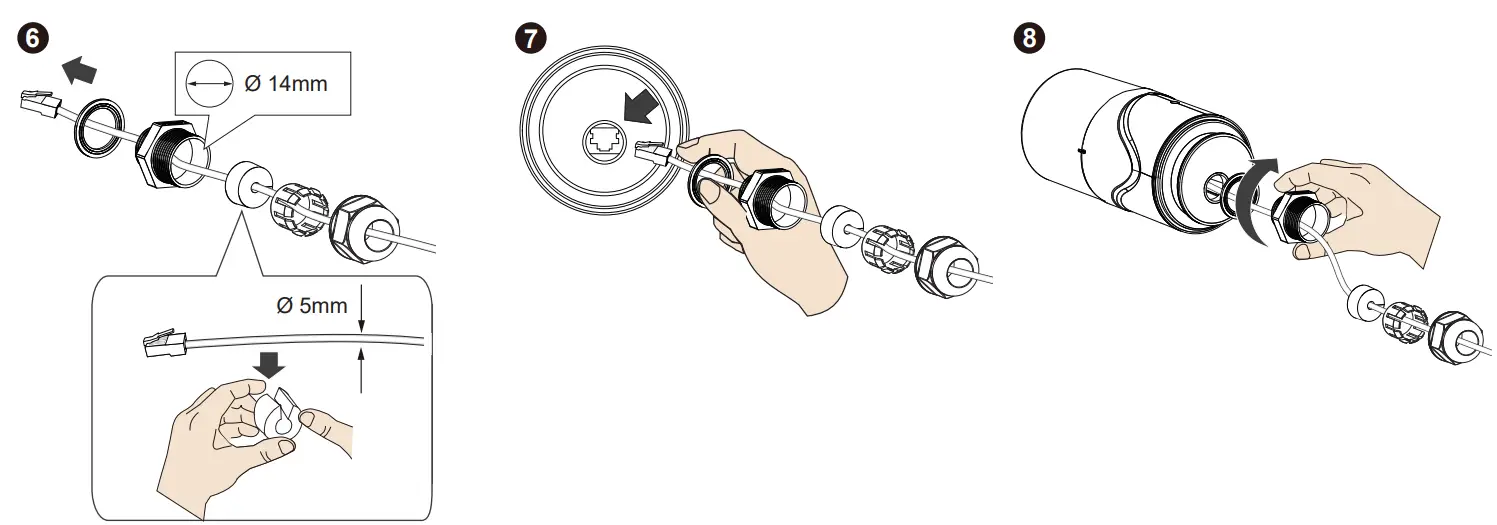 6

Ø 14mm

Ø 5mm

7

8