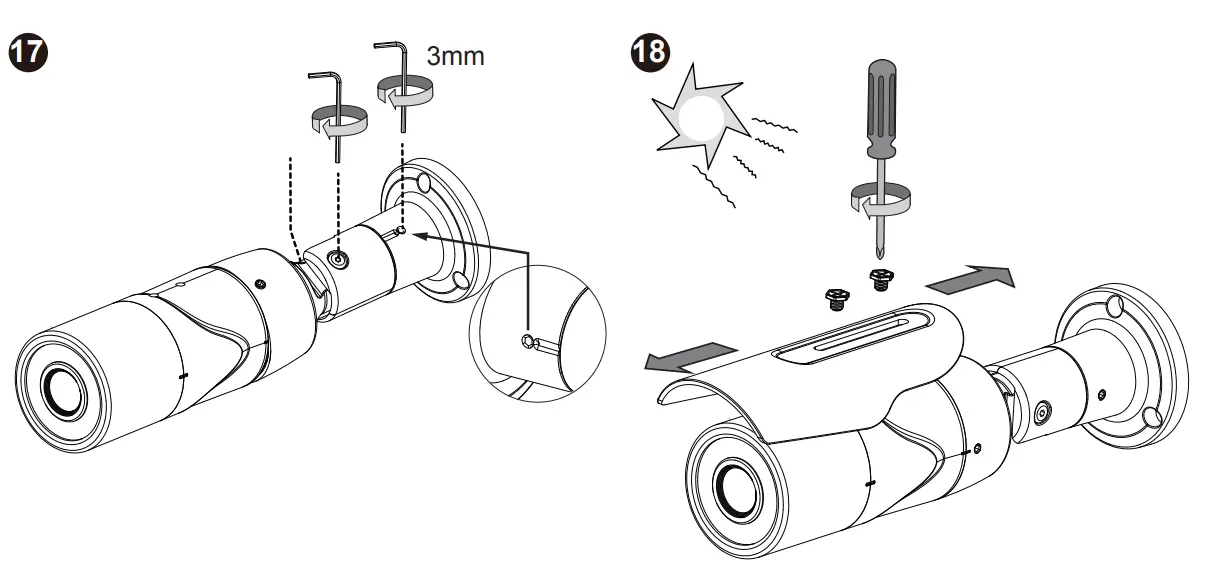 17

3mm

18